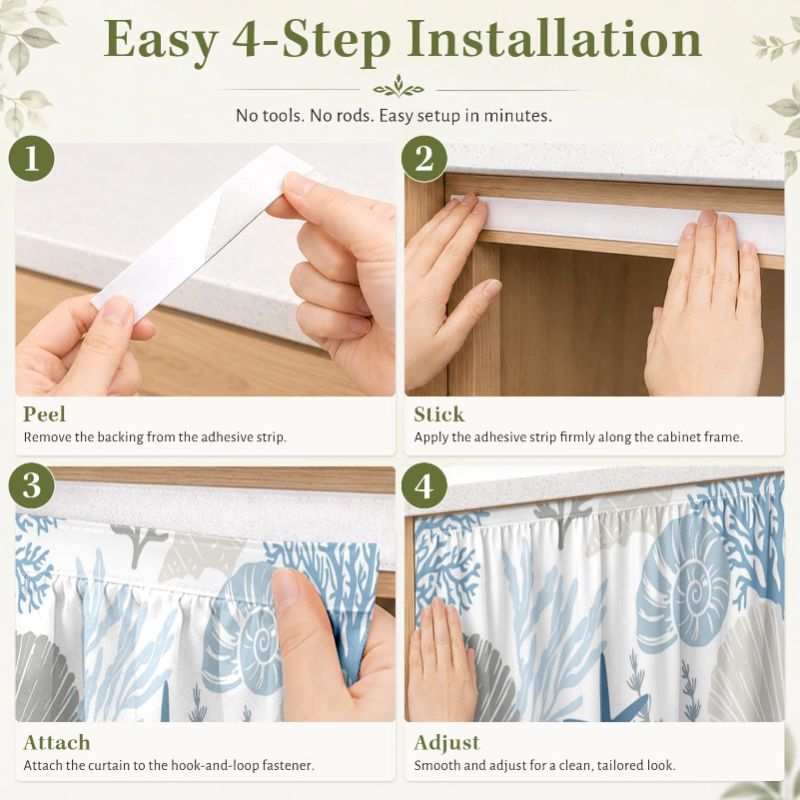 Easy 4-Step Installation

No tools. No rods. Easy setup in minutes.

1

Peel

Remove the backing from the adhesive strip.

2

Stick

Apply the adhesive strip firmly along the cabinet frame.

3

Attach

Attach the curtain to the hook-and-loop fastener.

4

Adjust

Smooth and adjust for a clean, tailored look.